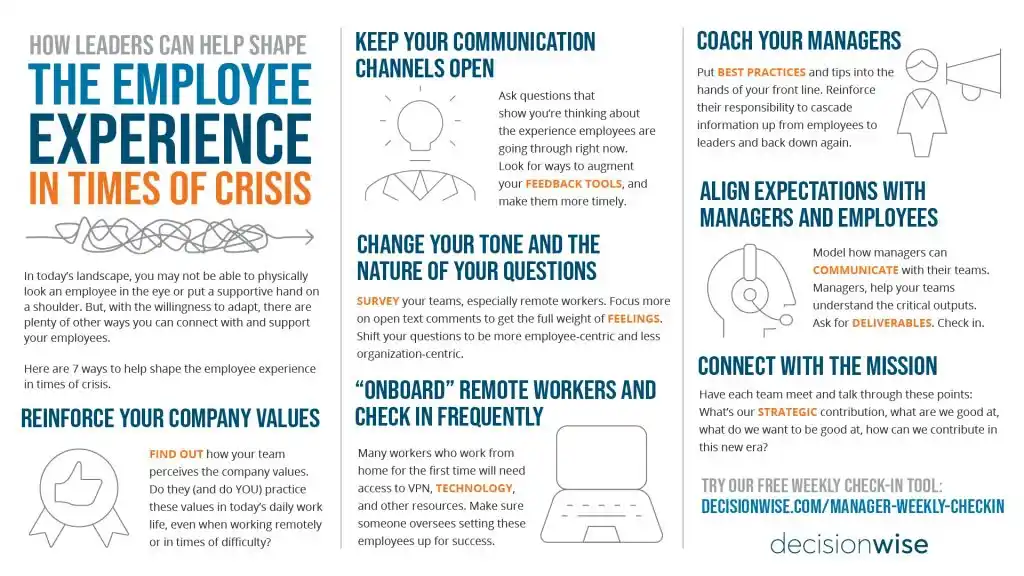 HOW LEADERS CAN HELP SHAPE
THE EMPLOYEE EXPERIENCE
IN TIMES OF CRISIS

In today's landscape, you may not be able to physically look an employee in the eye or put a supportive hand on a shoulder. But, with the willingness to adapt, there are plenty of other ways you can connect with and support your employees.

Here are 7 ways to help shape the employee experience in times of crisis.

REINFORCE YOUR COMPANY VALUES

FIND OUT how your team perceives the company values. Do they (and do YOU) practice these values in today's daily work life, even when working remotely or in times of difficulty?

KEEP YOUR COMMUNICATION CHANNELS OPEN

Ask questions that show you're thinking about the experience employees are going through right now. Look for ways to augment your FEEDBACK TOOLS, and make them more timely.

CHANGE YOUR TONE AND THE NATURE OF YOUR QUESTIONS

SURVEY your teams, especially remote workers. Focus more on open text comments to get the full weight of FEELINGS. Shift your questions to be more employee-centric and less organization-centric.

"ONBOARD" REMOTE WORKERS AND CHECK IN FREQUENTLY

Many workers who work from home for the first time will need access to VPN, TECHNOLOGY, and other resources. Make sure someone oversees setting these employees up for success.

COACH YOUR MANAGERS

Put BEST PRACTICES and tips into the hands of your front line. Reinforce their responsibility to cascade information up from employees to leaders and back down again.

ALIGN EXPECTATIONS WITH MANAGERS AND EMPLOYEES

Model how managers can COMMUNICATE with their teams. Managers, help your teams understand the critical outputs. Ask for DELIVERABLES. Check in.

CONNECT WITH THE MISSION

Have each team meet and talk through these points: What's our STRATEGIC contribution, what are we good at, what do we want to be good at, how can we contribute in this new era?

TRY OUR FREE WEEKLY CHECK-IN TOOL:
DECISIONWISE.COM/MANAGER-WEEKLY-CHECKIN

decisionwise